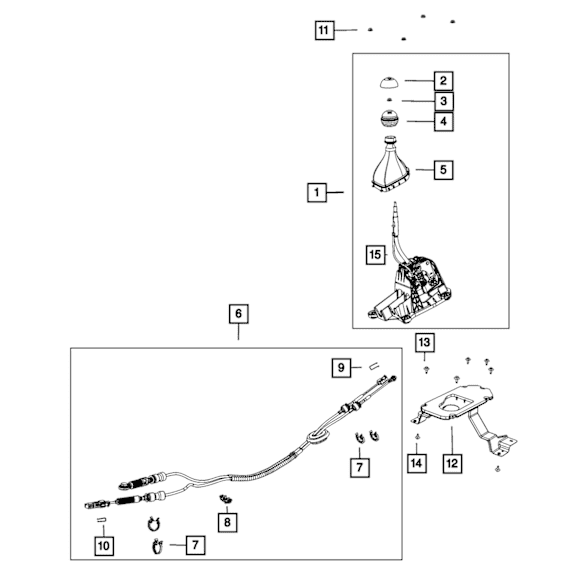 11
2
3
4
5
1
15
6
13
9
7
14
12
8
10
7