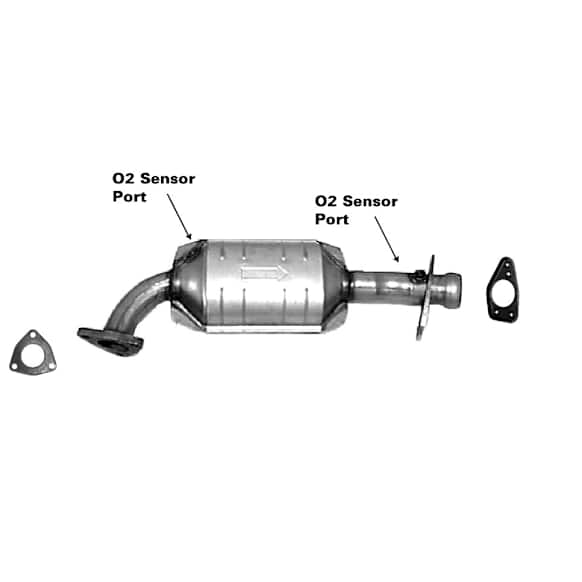 O2 Sensor Port

O2 Sensor Port