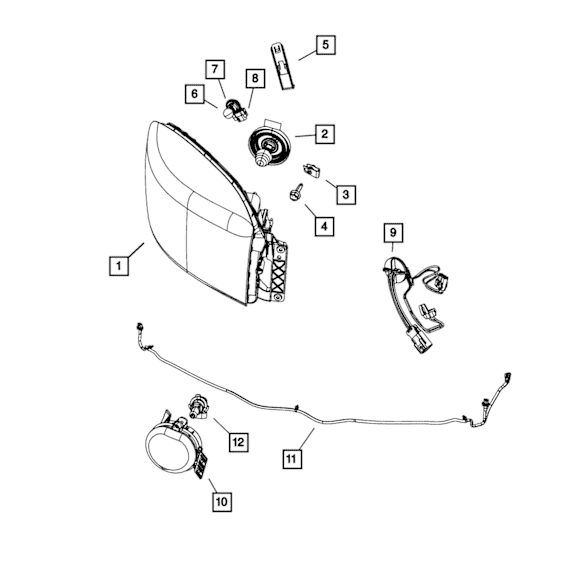 5
7
8
6
2
3
4
9
1
12
11
10