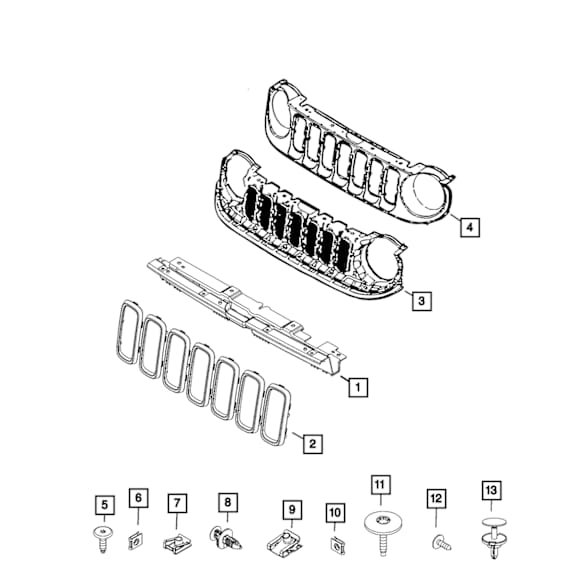 4
3
1
2
5
6
7
8
9
10
11
12
13