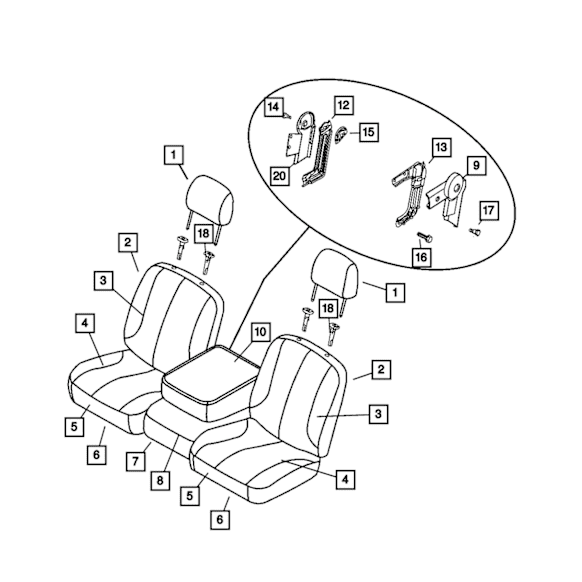 14
12
15
20
13
9
17
16
1
18
2
3
4
5
6
7
8
10
1
18
2
3
4
5
6