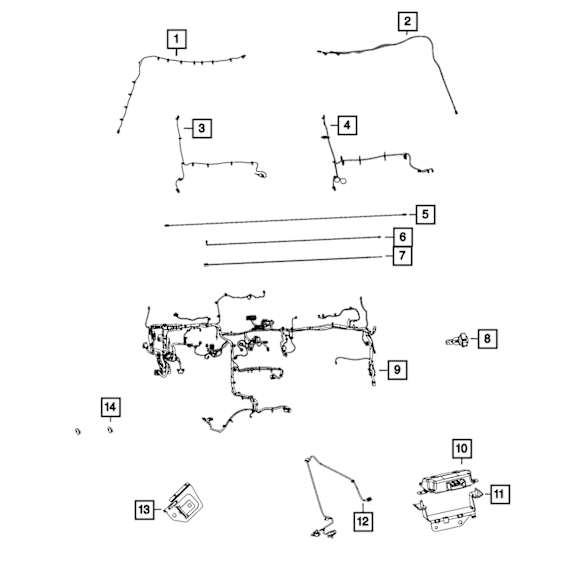 1
2
3
4
5
6
7
8
9
14
10
11
13
12