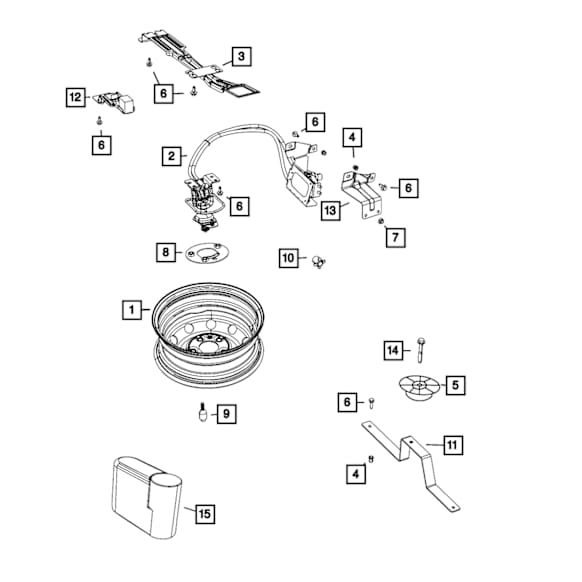 3
12
6
6
6
4
2
6
6
13
7
8
10
1
14
5
6
9
11
4
15