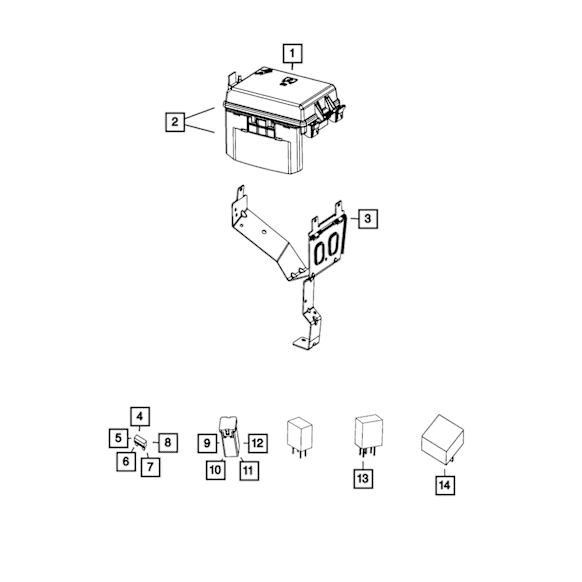 1
2
3
4
5
8
6
7
9
12
10
11
13
14