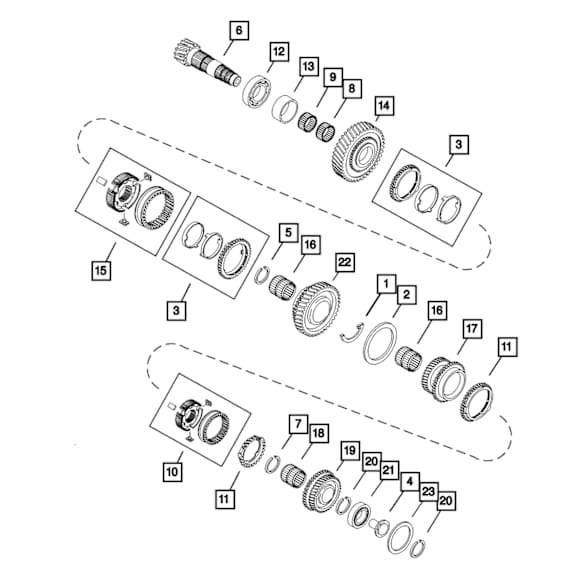 6
12
13
9
8
14
3
15
3
5
16
22
1
2
16
17
11
10
11
7
18
19
20
21
4
23
20