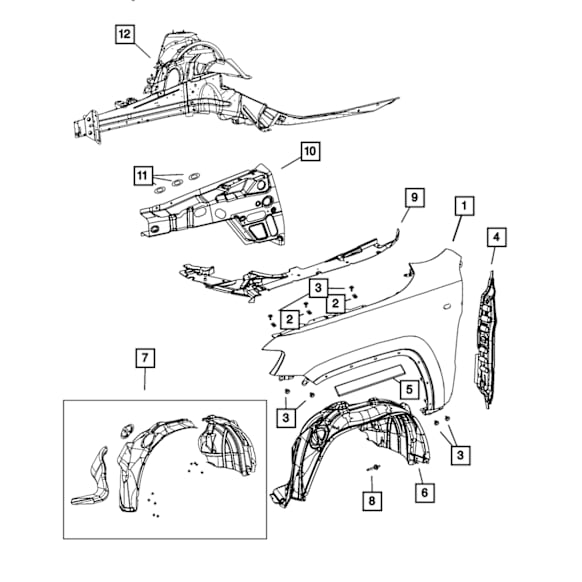 12
10
11
9
1
4
3
2
2
7
5
3
3
8
6