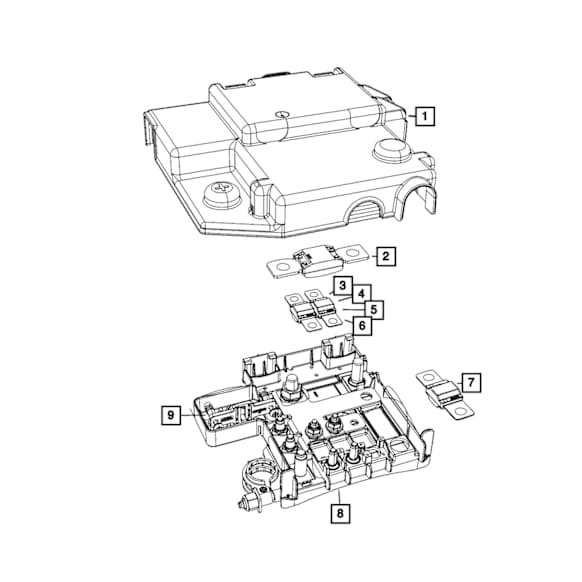 1
2
3
4
5
6
7
9
8