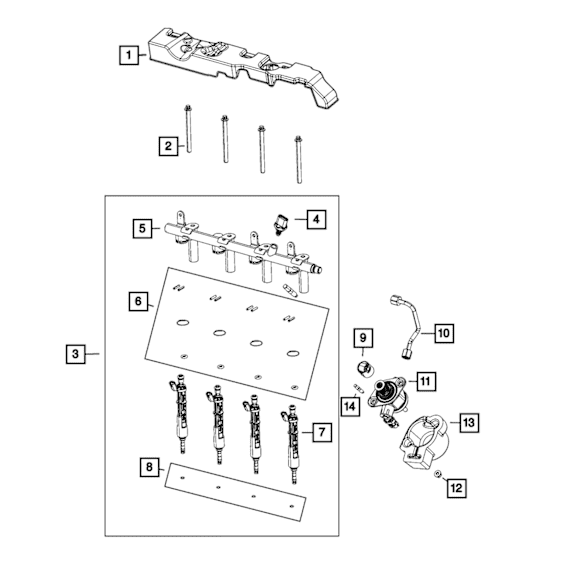 1
2
4
5
6
3
9
10
11
14
13
7
8
12