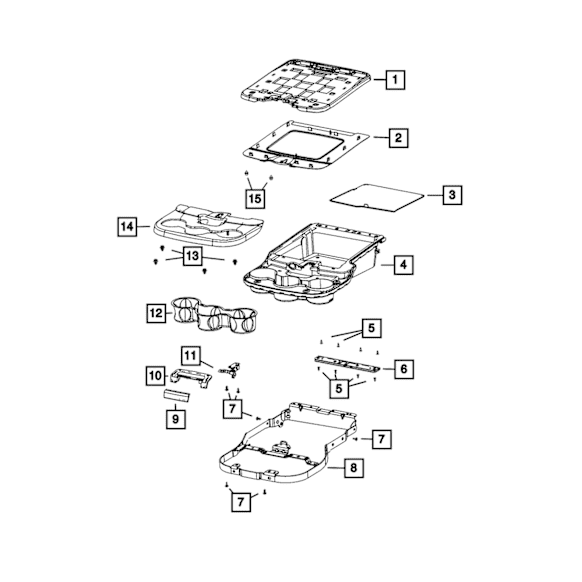 1
2
15
3
14
13
4
12
5
11
6
10
5
7
9
7
8
7