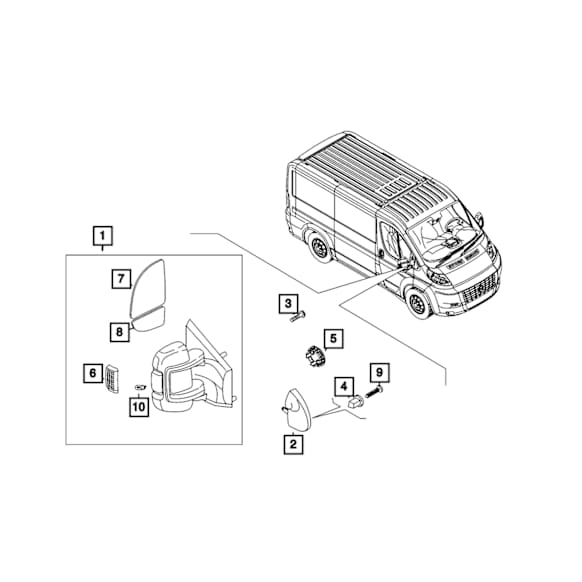 1
7
8
6
10
3
5
4
9
2