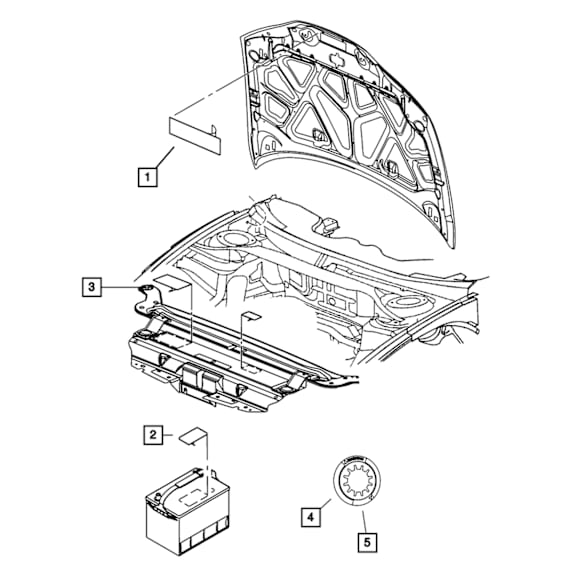 1

3

2

4

5