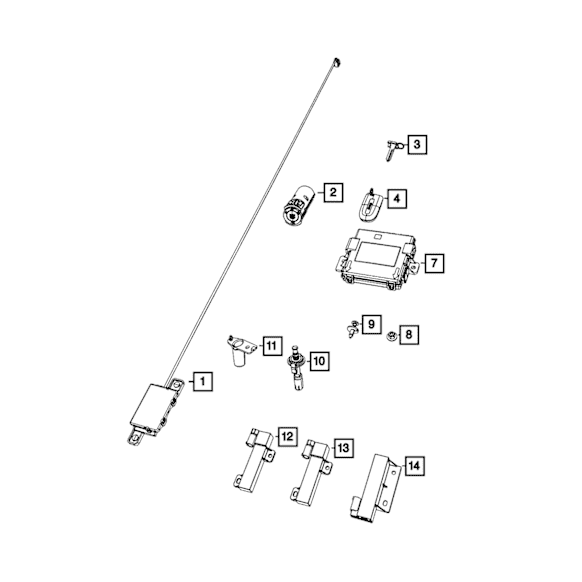 3
2
4
7
9
8
11
10
1
12
13
14