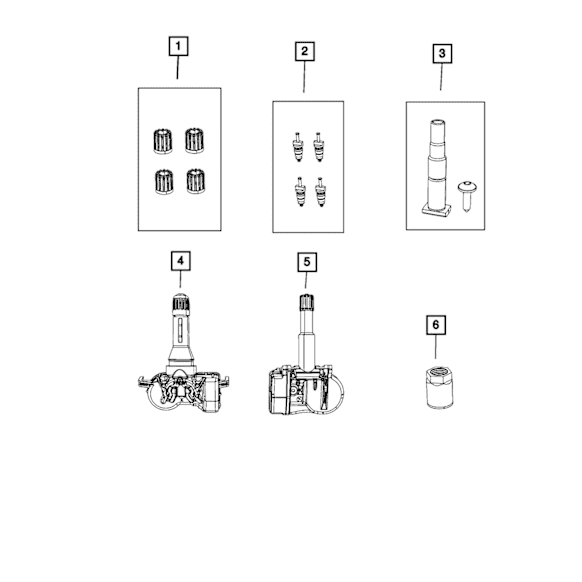 1
2
3
4
5
6