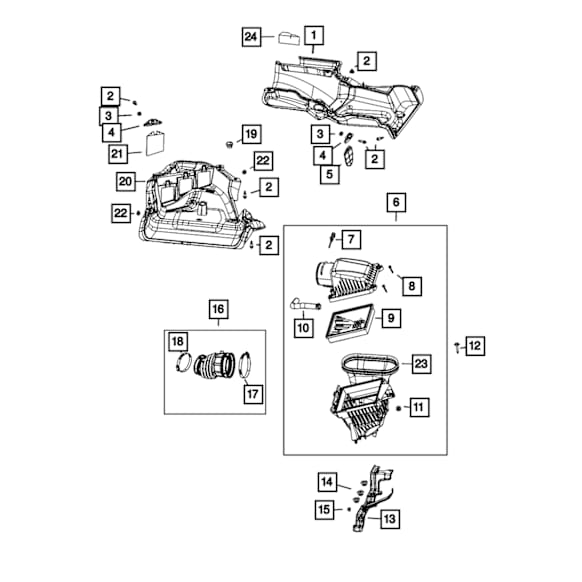 24
1
2
2
3
4
21
19
3
4
2
5
22
20
2
22
2
6
7
8
9
10
16
18
17
12
23
11
14
15
13