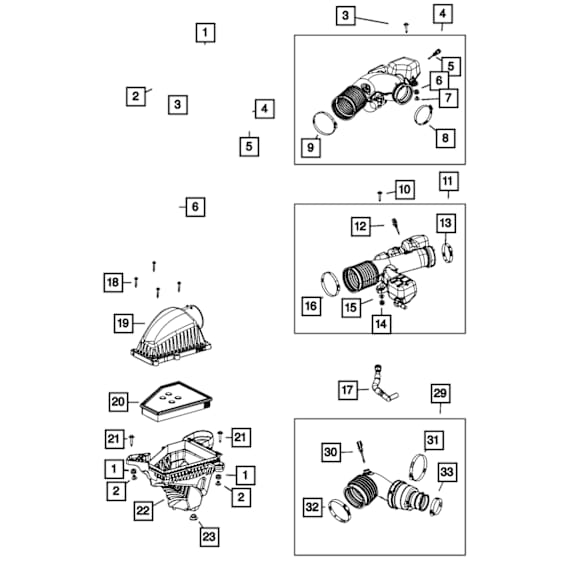 1
2
3
4
5
6
3
4
5
6
7
8
9
10
11
12
13
16
15
14
18
19
20
21
21
1
1
2
2
22
23
17
29
30
31
33
32