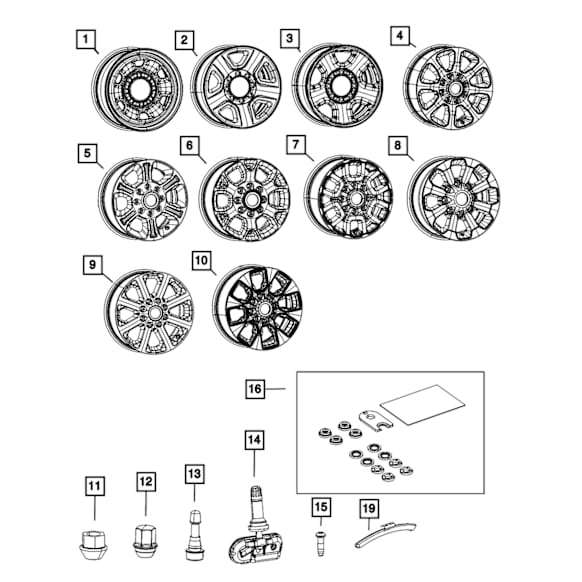 1
2
3
4
5
6
7
8
9
10
16
14
11
12
13
15
19