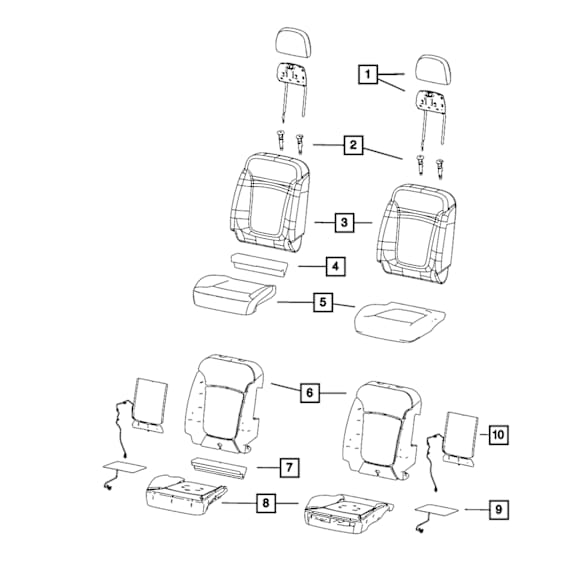 1
2
3
4
5
6
10
7
8
9