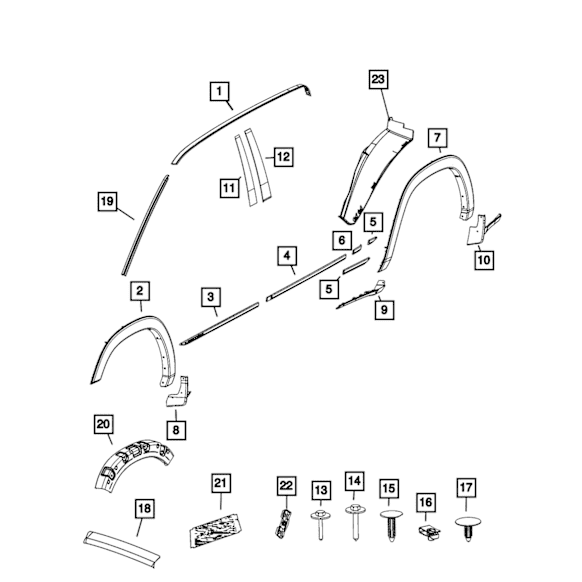 1
23
7
12
11
19
5
6
10
4
5
9
2
3
8
20
21
22
13
14
15
16
17
18