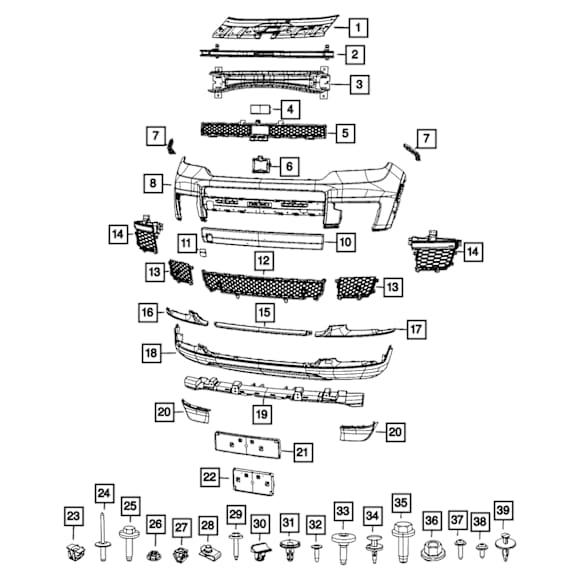 1
2
3
4
5
7
7
6
8
14
11
10
14
13
12
13
16
15
17
18
19
20
20
21
22
23
24
25
26
27
28
29
30
31
32
33
34
35
36
37
38
39