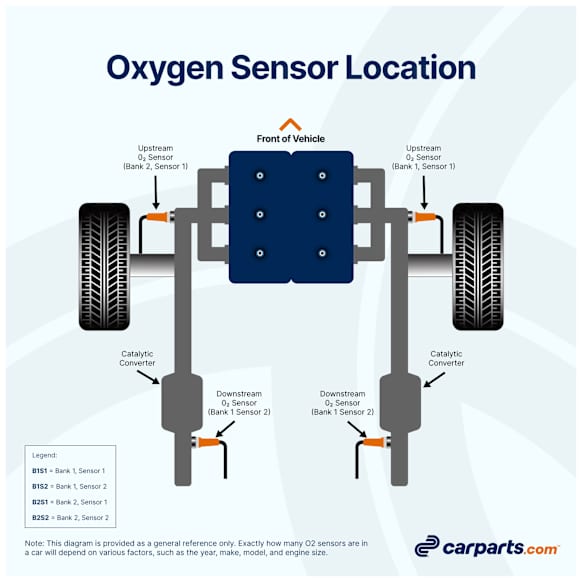 Oxygen Sensor Location

Front of Vehicle

Upstream
$O_2$ Sensor
(Bank 2, Sensor 1)

Upstream
$O_2$ Sensor
(Bank 1, Sensor 1)

Catalytic
Converter

Catalytic
Converter

Downstream
$O_2$ Sensor
(Bank 1 Sensor 2)

Downstream
$O_2$ Sensor
(Bank 1 Sensor 2)

Legend:
B1S1 = Bank 1, Sensor 1
B1S2 = Bank 1, Sensor 2
B2S1 = Bank 2, Sensor 1
B2S2 = Bank 2, Sensor 2

Note: This diagram is provided as a general reference only. Exactly how many O2 sensors are in a car will depend on various factors, such as the year, make, model, and engine size.

carparts.com