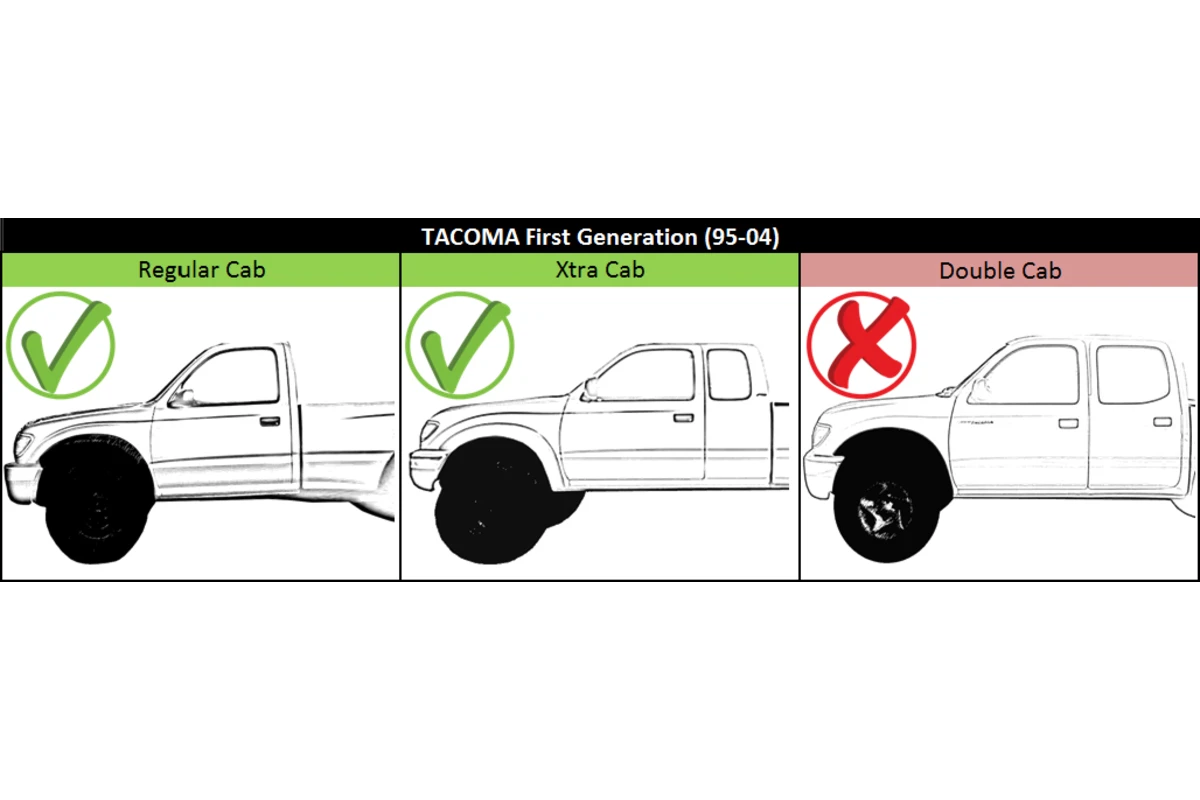 TACOMA First Generation (95-04)

| Regular Cab | Xtra Cab | Double Cab |
|---|---|---|