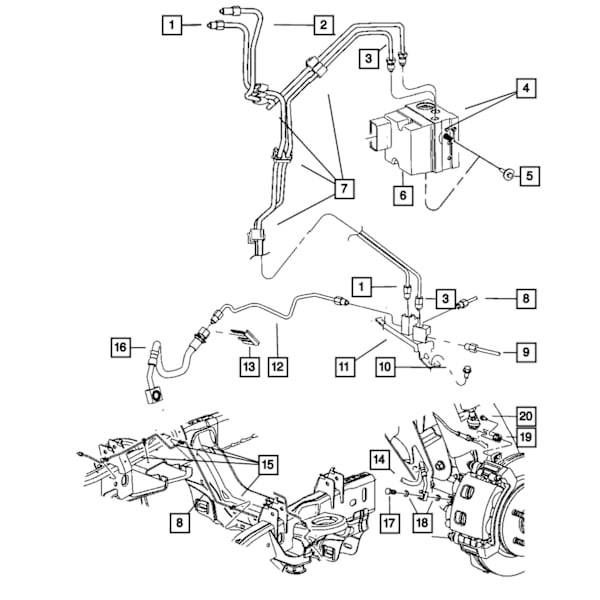 1
2
3
4
5
6
7
1
3
8
9
16
13
12
11
10
20
19
15
14
8
17
18