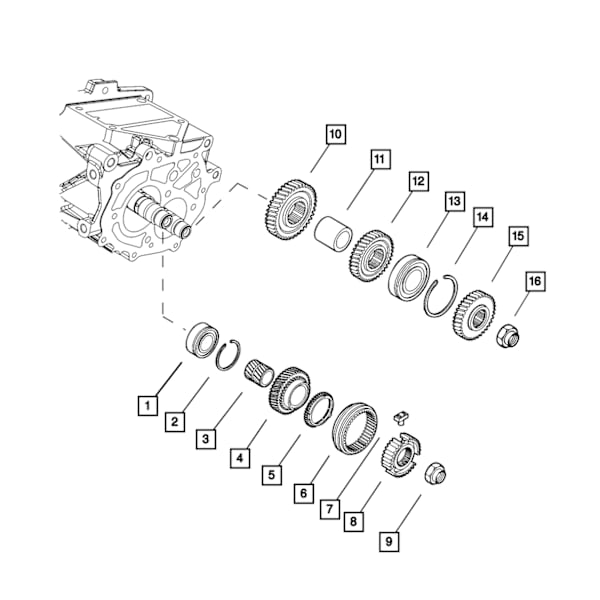 10
11
12
13
14
15
16
1
2
3
4
5
6
7
8
9